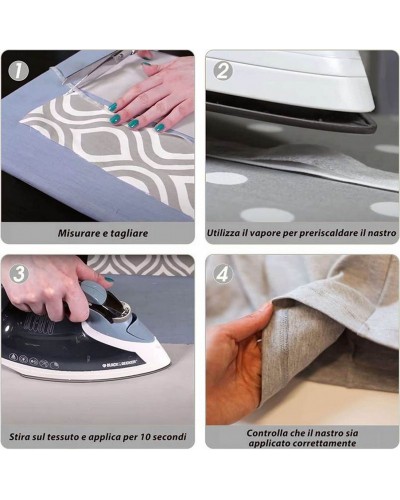 1

Misurare e tagliare

2

Utilizza il vapore per preriscaldare il nastro

3

BLACK+DECKER

Stira sul tessuto e applica per 10 secondi

4

Controlla che il nastro sia applicato correttamente